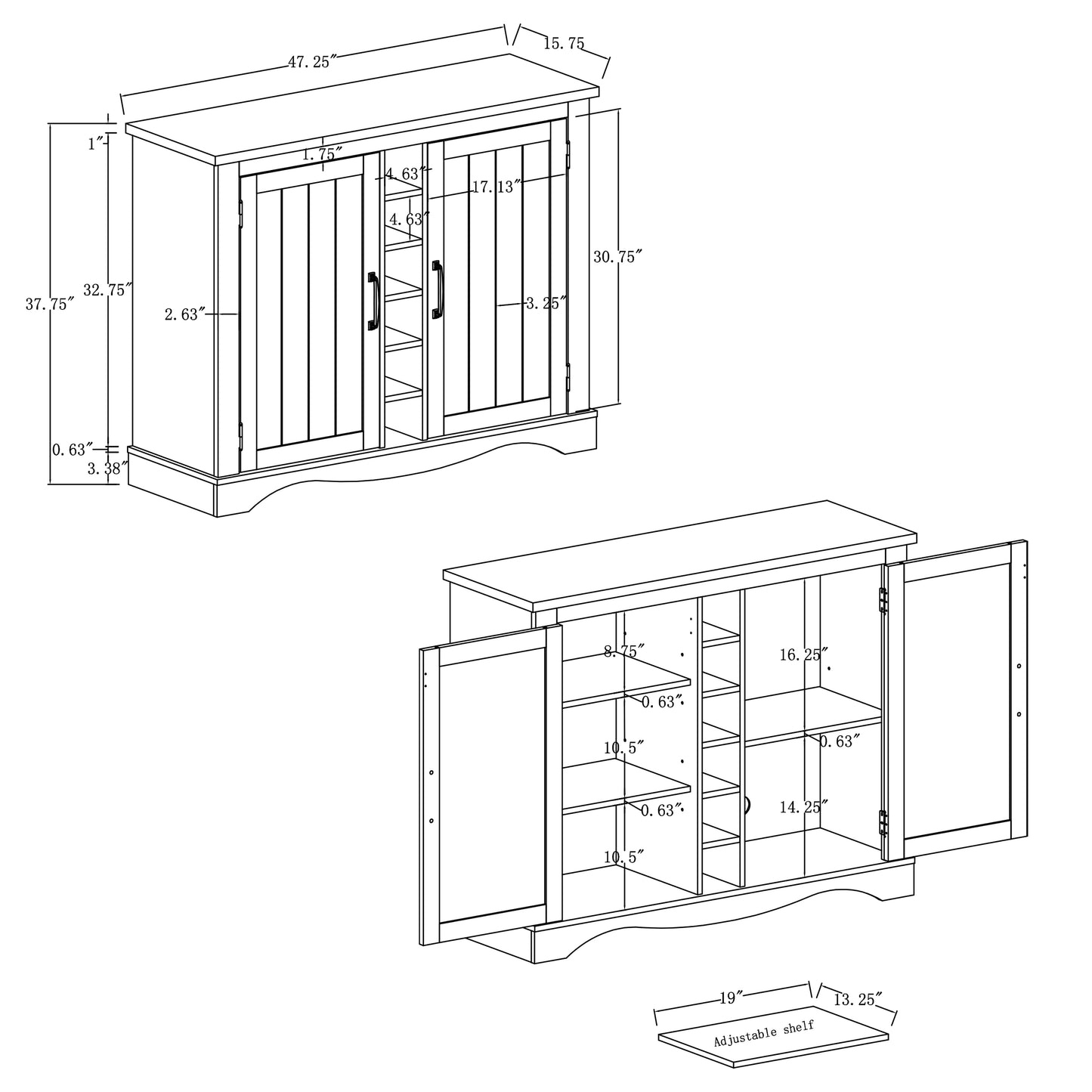 47.25″
15.75
1″
1.75″
4.63″
17.13″
4.63″
30.75″
37.75″
32.75″
2.63″
3.25″
0.63″
3.38″

8.75″
16.25″
0.63″
10.5″
0.63″
0.63″
14.25″
10.5″

19″
13.25″
Adjustable shelf