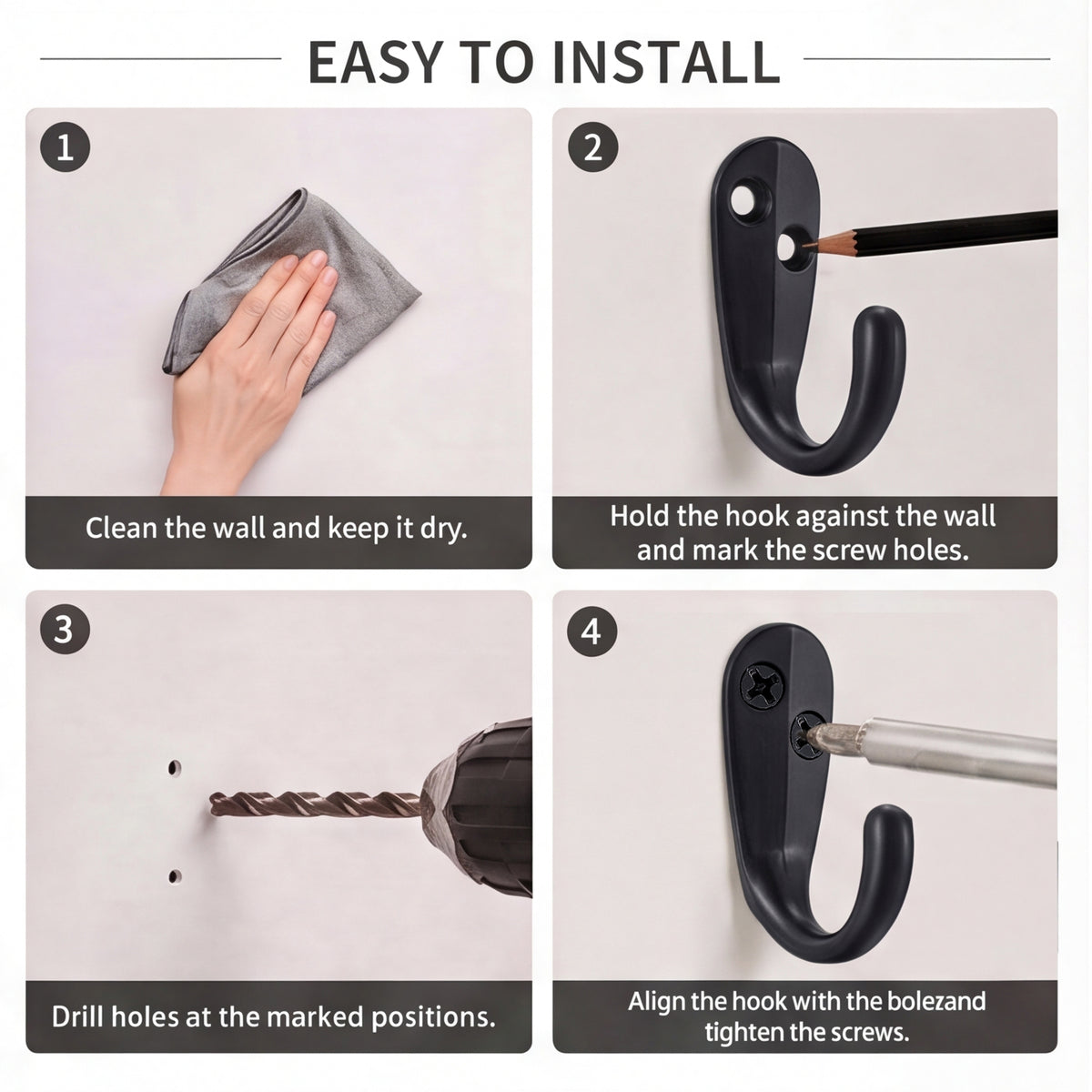 EASY TO INSTALL

1

Clean the wall and keep it dry.

2

Hold the hook against the wall and mark the screw holes.

3

Drill holes at the marked positions.

4

Align the hook with the bolezand tighten the screws.