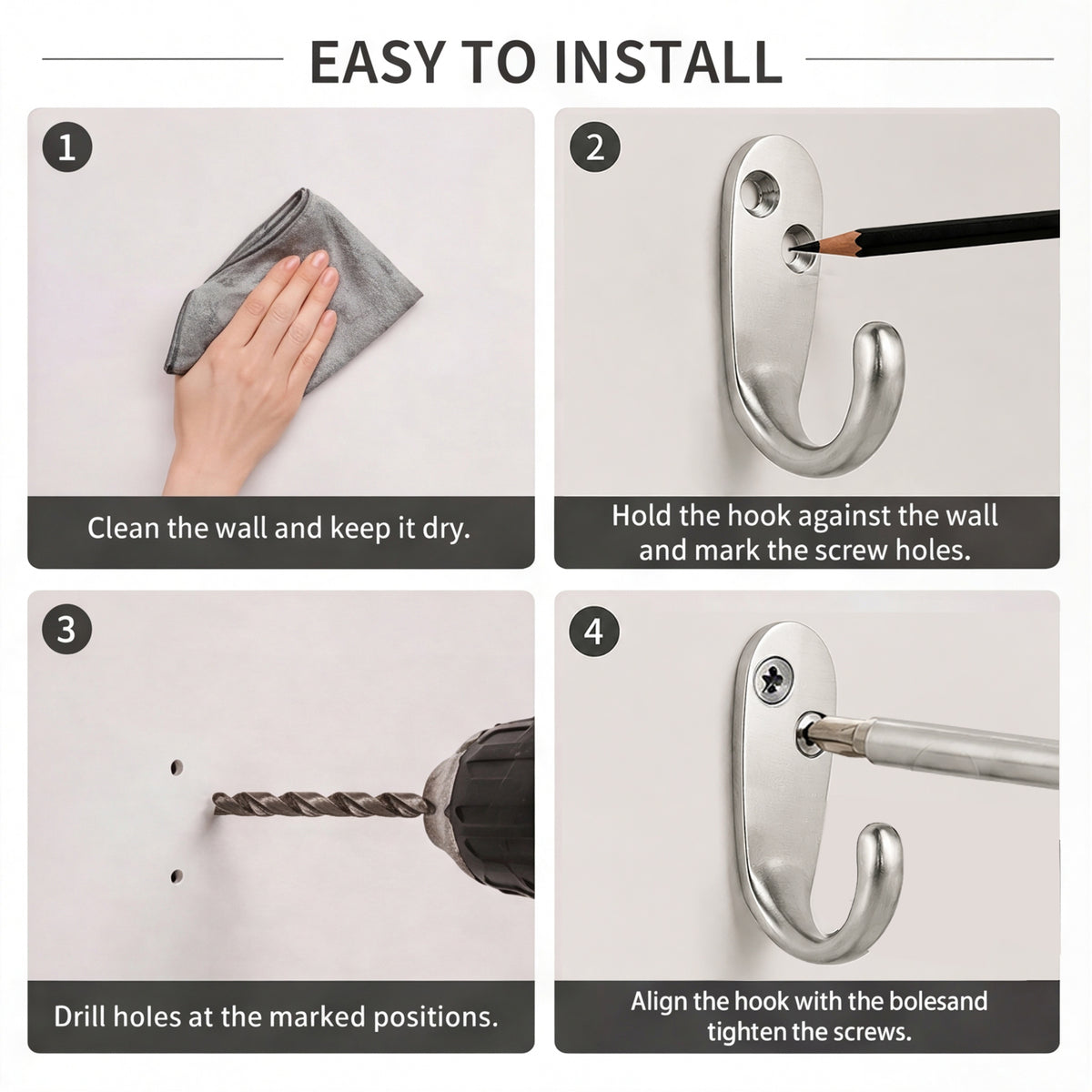 EASY TO INSTALL

1

Clean the wall and keep it dry.

2

Hold the hook against the wall and mark the screw holes.

3

Drill holes at the marked positions.

4

Align the hook with the bolesand tighten the screws.