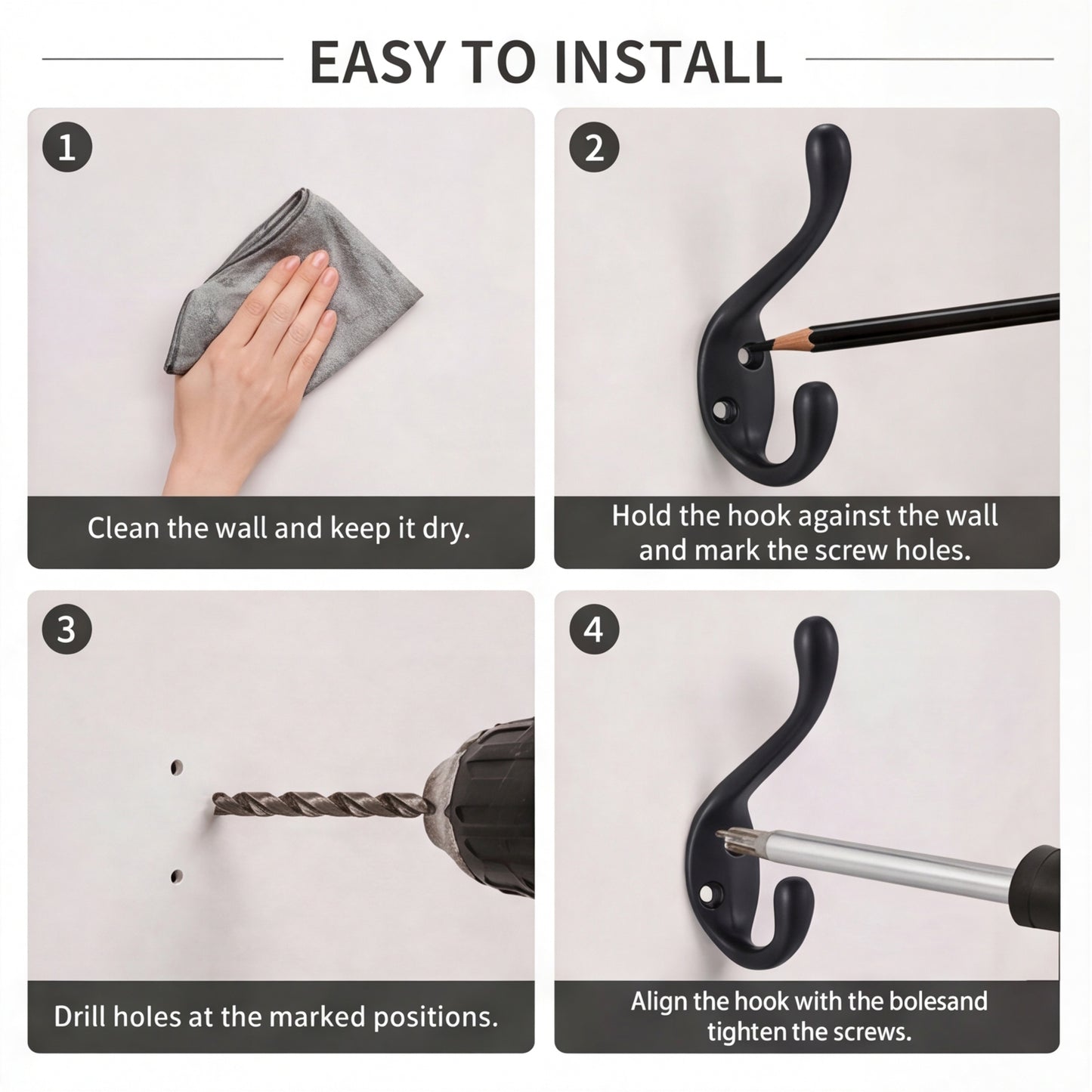 EASY TO INSTALL

1

Clean the wall and keep it dry.

2

Hold the hook against the wall and mark the screw holes.

3

Drill holes at the marked positions.

4

Align the hook with the bolesand tighten the screws.