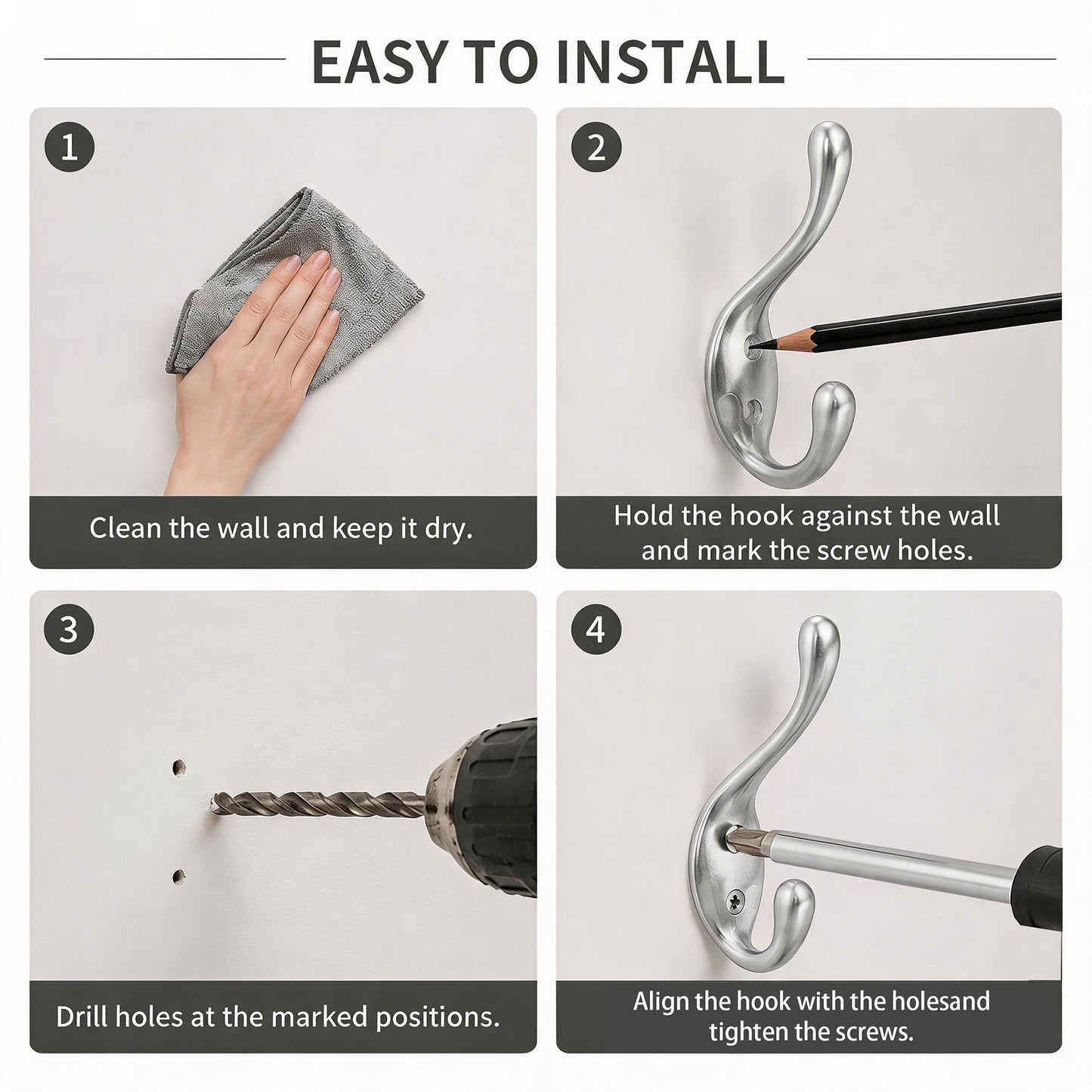 EASY TO INSTALL

1

Clean the wall and keep it dry.

2

Hold the hook against the wall and mark the screw holes.

3

Drill holes at the marked positions.

4

Align the hook with the holesand tighten the screws.