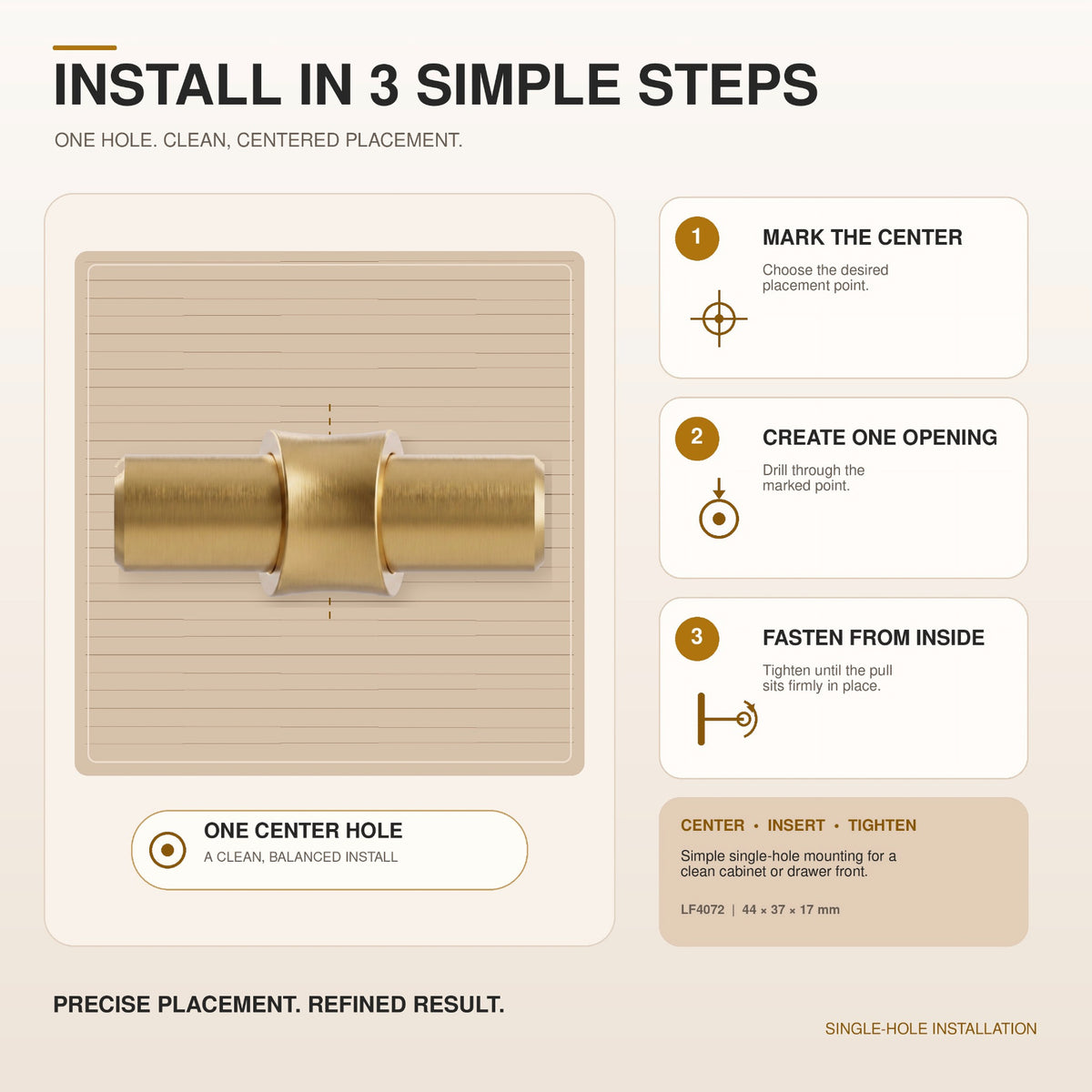 INSTALL IN 3 SIMPLE STEPS

ONE HOLE. CLEAN, CENTERED PLACEMENT.

ONE CENTER HOLE
A CLEAN, BALANCED INSTALL

1
MARK THE CENTER
Choose the desired placement point.

2
CREATE ONE OPENING
Drill through the marked point.

3
FASTEN FROM INSIDE
Tighten until the pull sits firmly in place.

CENTER • INSERT • TIGHTEN
Simple single-hole mounting for a clean cabinet or drawer front.
LF4072 | 44 × 37 × 17 mm

PRECISE PLACEMENT. REFINED RESULT.

SINGLE-HOLE INSTALLATION