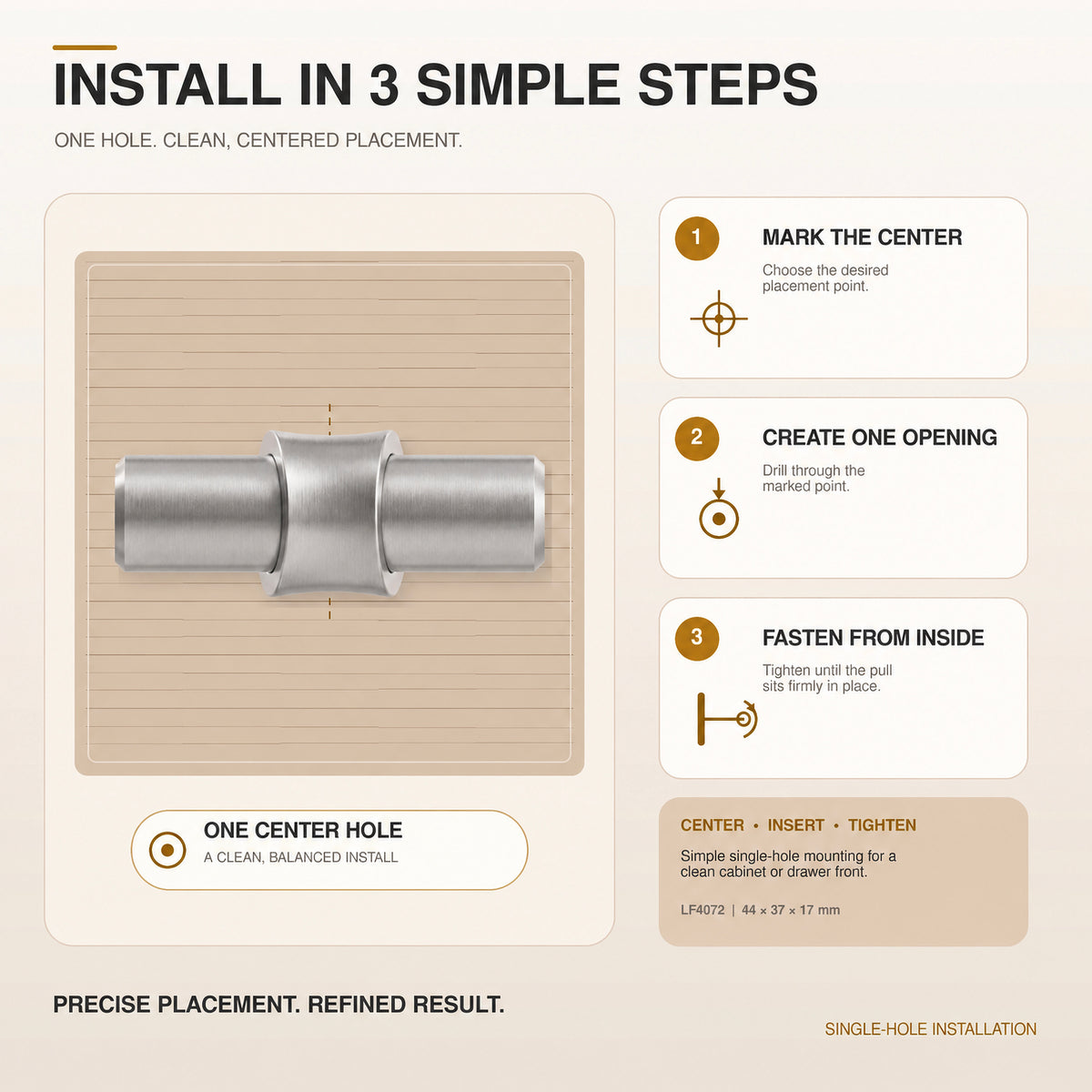 INSTALL IN 3 SIMPLE STEPS

ONE HOLE. CLEAN, CENTERED PLACEMENT.

ONE CENTER HOLE
A CLEAN, BALANCED INSTALL

1
MARK THE CENTER
Choose the desired placement point.

2
CREATE ONE OPENING
Drill through the marked point.

3
FASTEN FROM INSIDE
Tighten until the pull sits firmly in place.

CENTER • INSERT • TIGHTEN
Simple single-hole mounting for a clean cabinet or drawer front.
LF4072 | 44 × 37 × 17 mm

PRECISE PLACEMENT. REFINED RESULT.

SINGLE-HOLE INSTALLATION