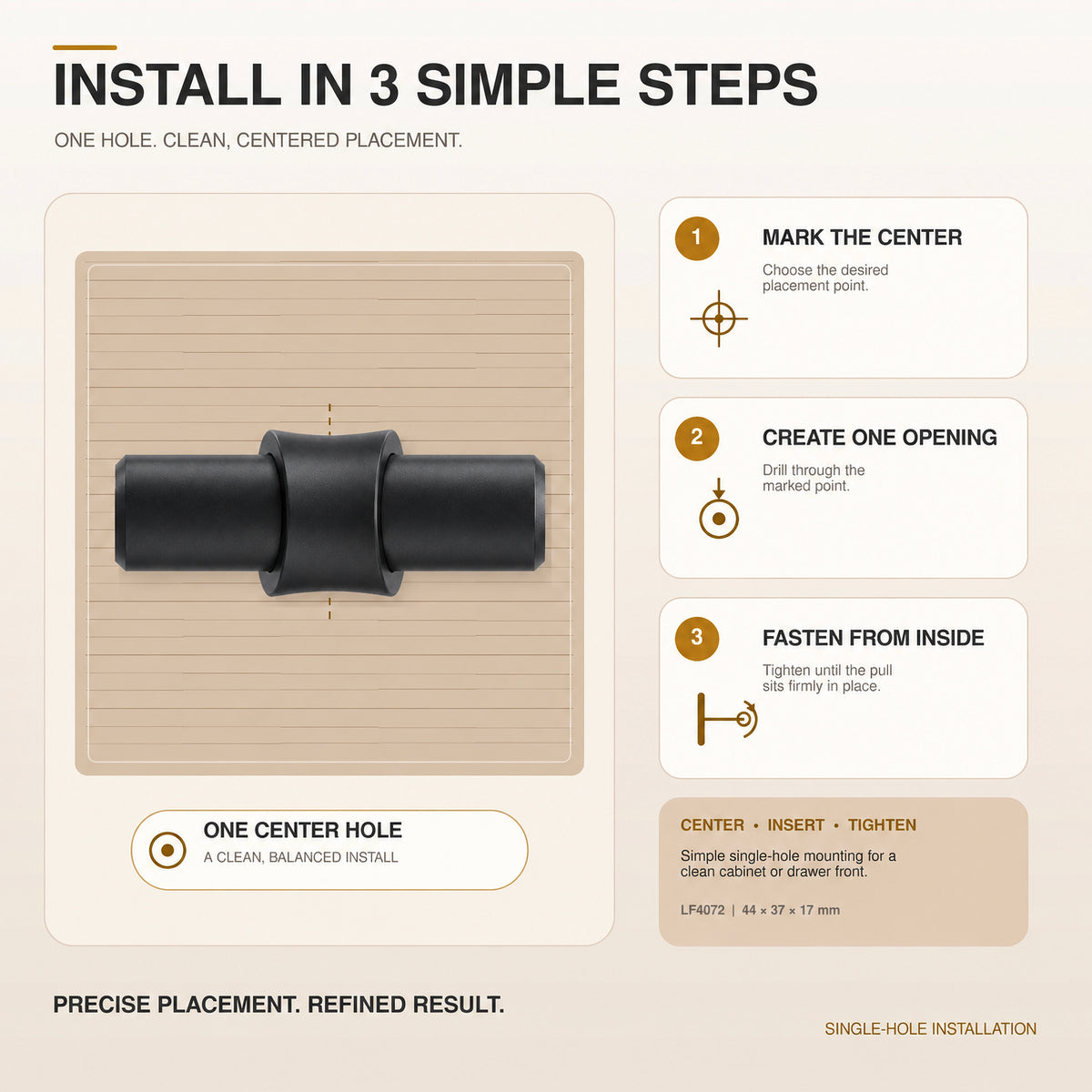 INSTALL IN 3 SIMPLE STEPS

ONE HOLE. CLEAN, CENTERED PLACEMENT.

ONE CENTER HOLE
A CLEAN, BALANCED INSTALL

1
MARK THE CENTER
Choose the desired placement point.

2
CREATE ONE OPENING
Drill through the marked point.

3
FASTEN FROM INSIDE
Tighten until the pull sits firmly in place.

CENTER • INSERT • TIGHTEN
Simple single-hole mounting for a clean cabinet or drawer front.
LF4072 | 44 × 37 × 17 mm

PRECISE PLACEMENT. REFINED RESULT.

SINGLE-HOLE INSTALLATION