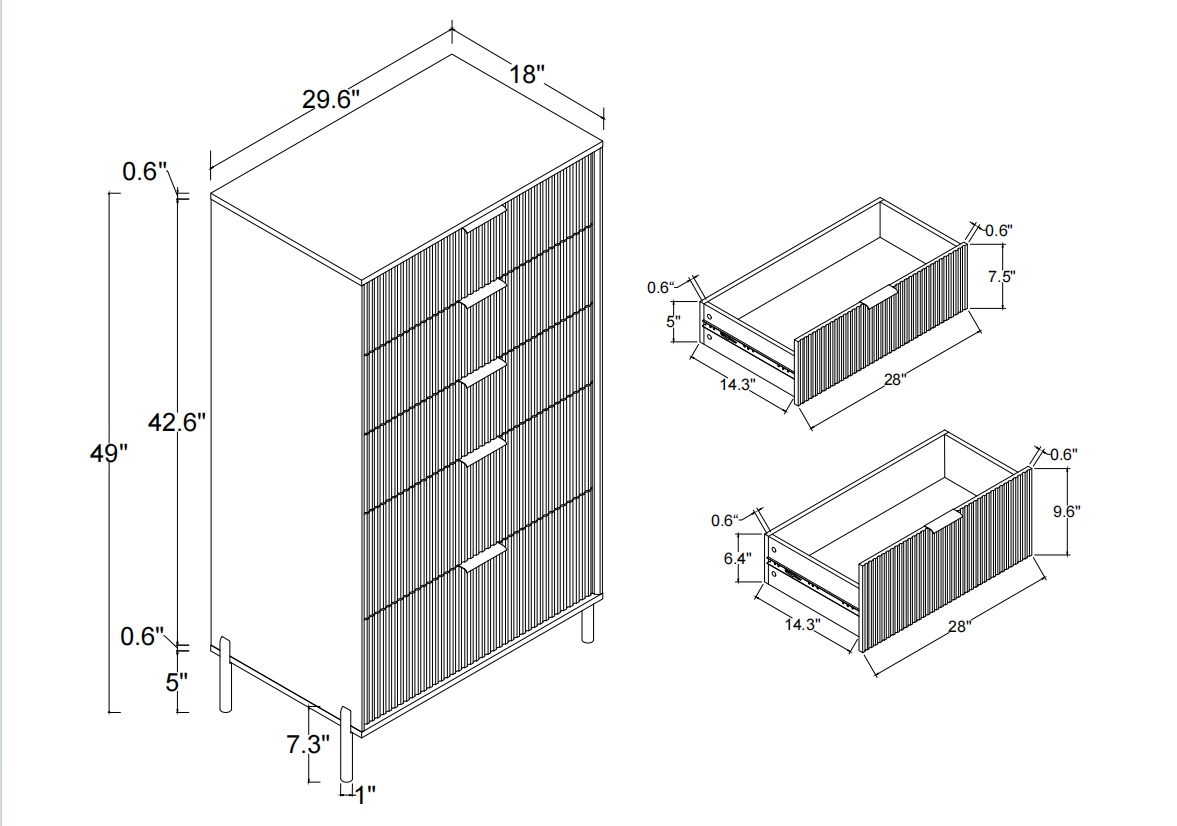 29.6"
18"
0.6"
49"
42.6"
0.6"
5"
7.3"
1"
0.6"
7.5"
0.6"
5"
14.3"
28"
0.6"
9.6"
0.6"
6.4"
14.3"
28"